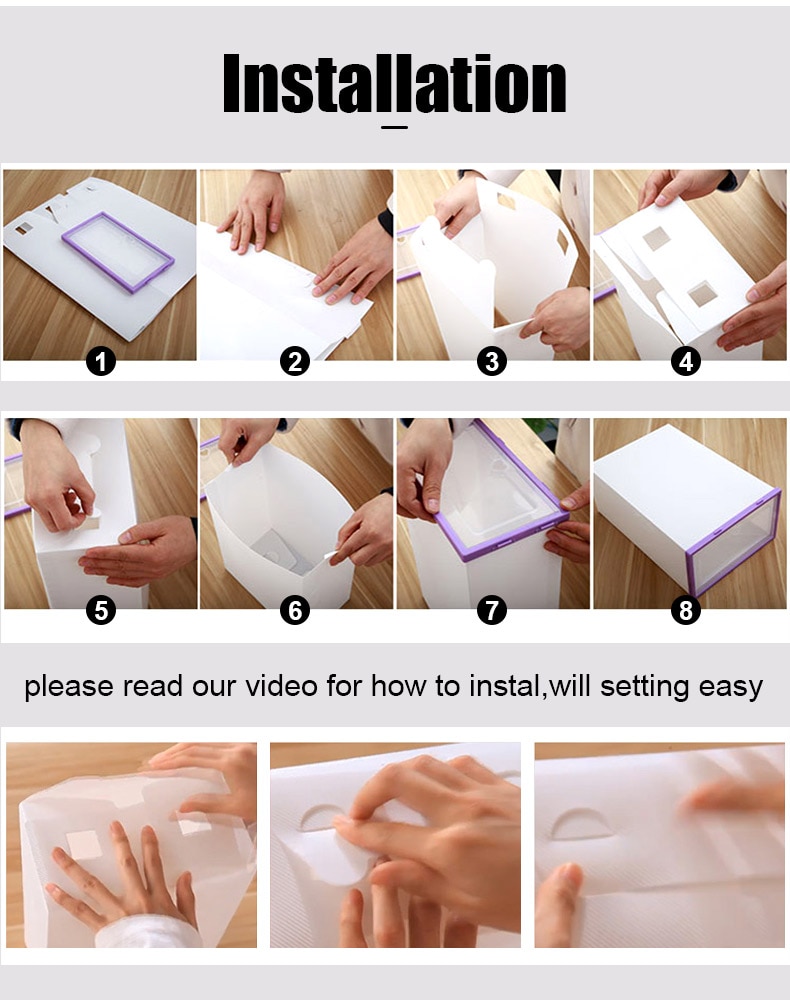 Installation

1
2
3
4
5
6
7
8

please read our video for how to instal,will setting easy